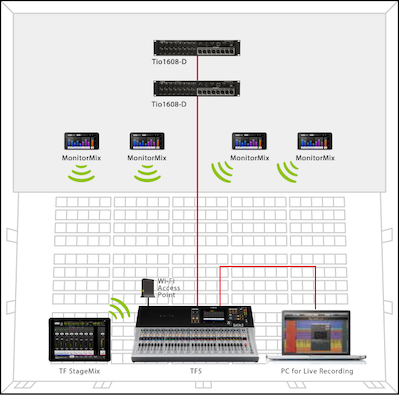 Tio1608-D

Tio1608-D

MonitorMix

MonitorMix

MonitorMix

MonitorMix

Wi-Fi Access Point

TF StageMix

TF5

PC for Live Recording