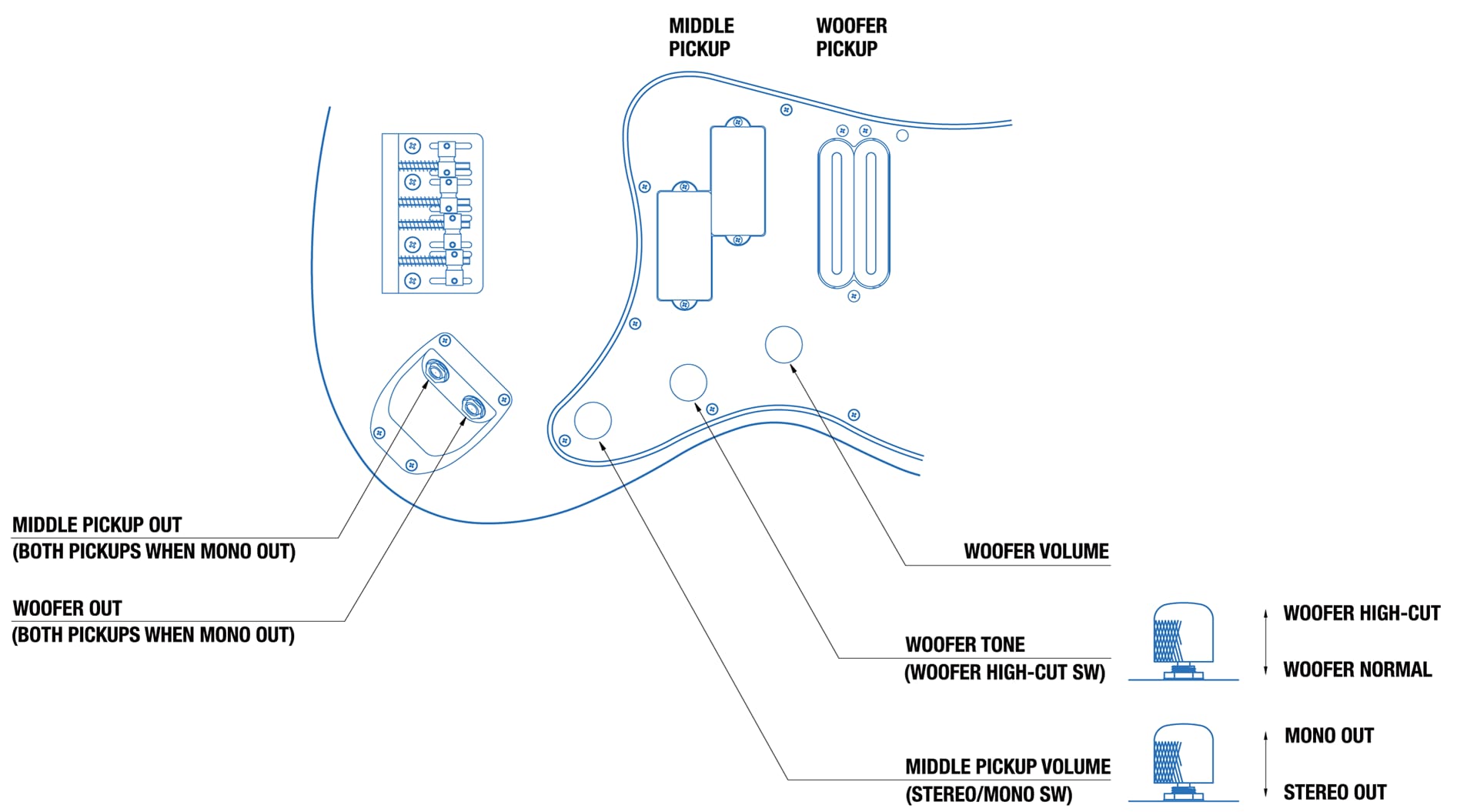 MIDDLE PICKUP

WOOFER PICKUP

MIDDLE PICKUP OUT
(BOTH PICKUPS WHEN MONO OUT)

WOOFER OUT
(BOTH PICKUPS WHEN MONO OUT)

WOOFER VOLUME

WOOFER TONE
(WOOFER HIGH-CUT SW)

WOOFER HIGH-CUT

WOOFER NORMAL

MIDDLE PICKUP VOLUME
(STEREO/MONO SW)

MONO OUT

STEREO OUT